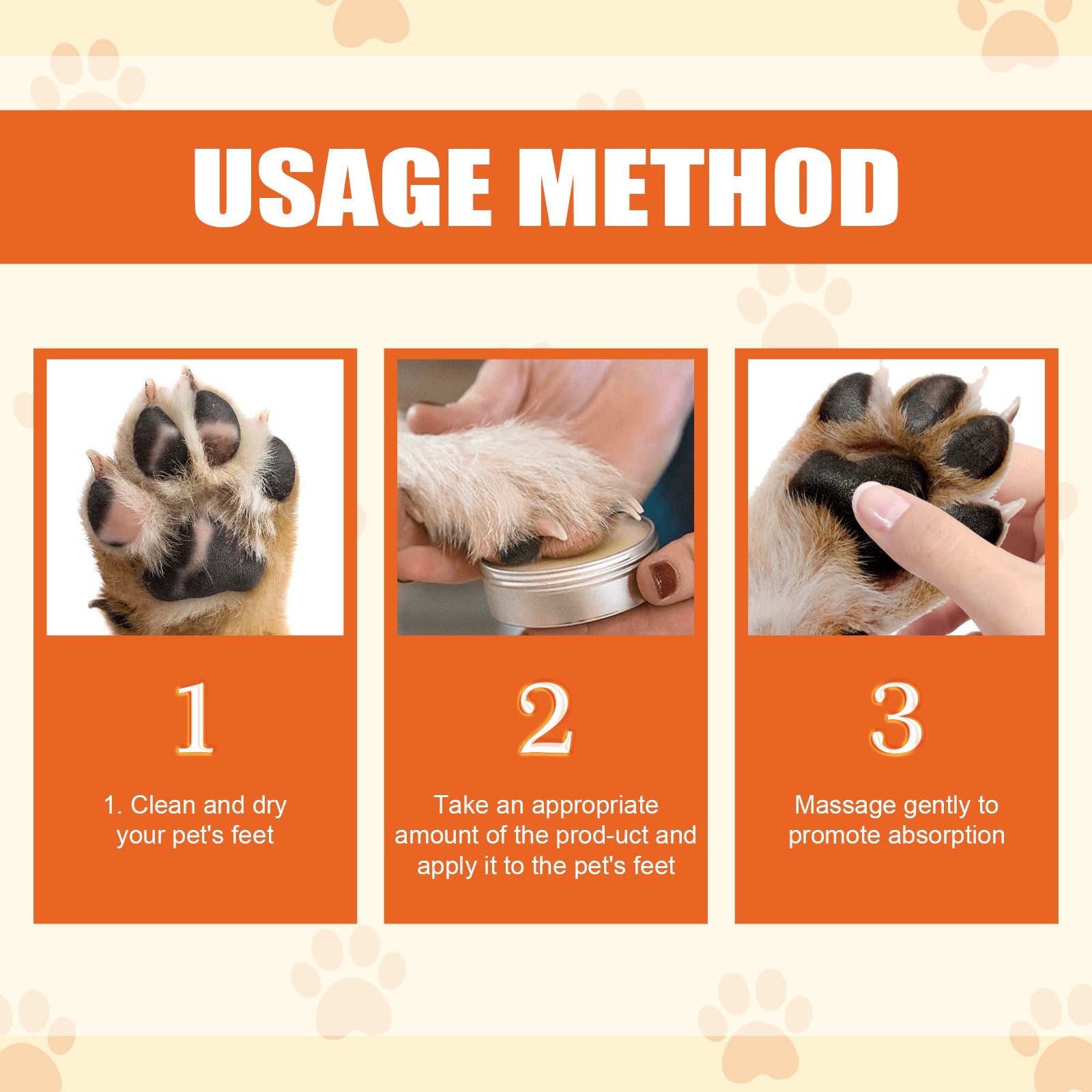 USAGE METHOD

1

1. Clean and dry your pet's feet

2

Take an appropriate amount of the prod-uct and apply it to the pet's feet

3

Massage gently to promote absorption